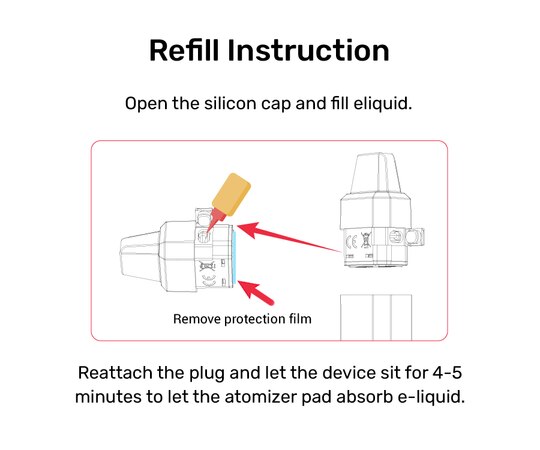 Refill Instruction

Open the silicon cap and fill eliquid.

CE

CE

Remove protection film

Reattach the plug and let the device sit for 4-5 minutes to let the atomizer pad absorb e-liquid.