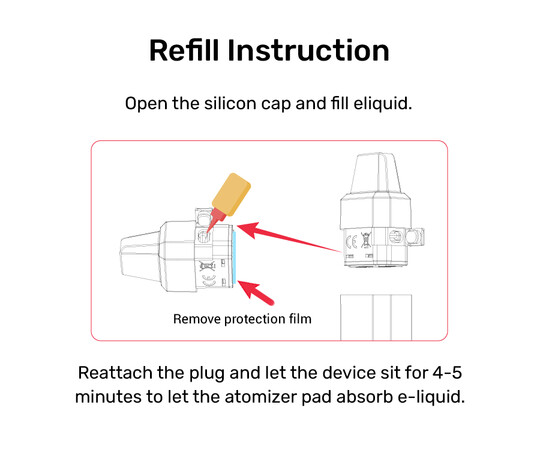 Refill Instruction

Open the silicon cap and fill eliquid.

CE

CE

Remove protection film

Reattach the plug and let the device sit for 4-5 minutes to let the atomizer pad absorb e-liquid.